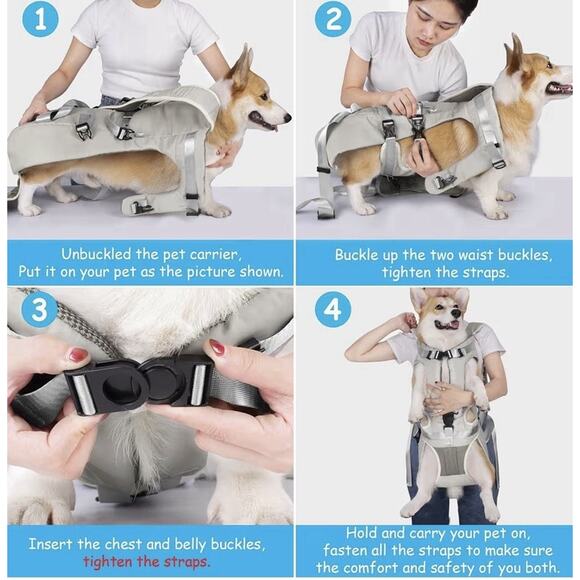 1

Unbuckled the pet carrier, Put it on your pet as the picture shown.

2

Buckle up the two waist buckles, tighten the straps.

3

Insert the chest and belly buckles, tighten the straps.

4

Hold and carry your pet on, fasten all the straps to make sure the comfort and safety of you both.